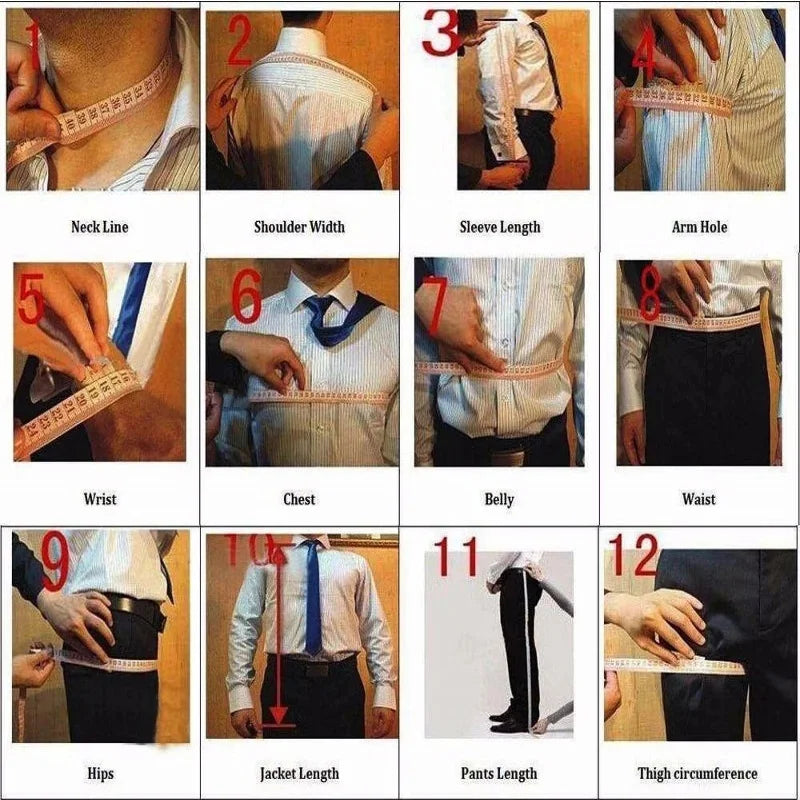 1

Neck Line

2

Shoulder Width

3

Sleeve Length

4

Arm Hole

5

Wrist

6

Chest

7

Belly

8

Waist

9

Hips

10

Jacket Length

11

Pants Length

12

Thigh circumference